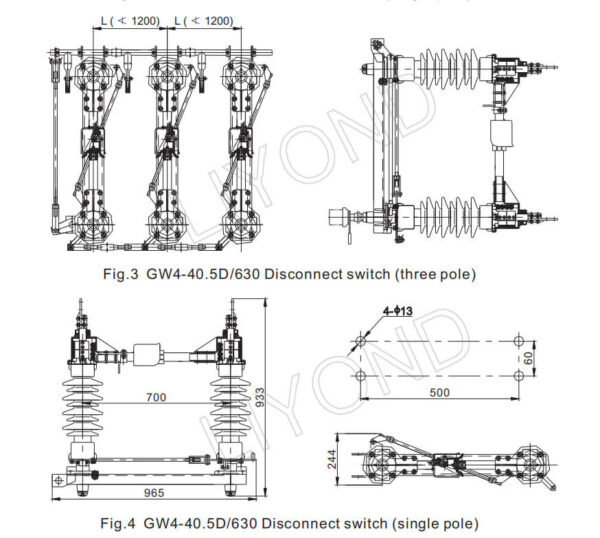 L ( ≮ 1200) L ( ≮ 1200)

LIYOND

Fig.3 GW4-40.5D/630 Disconnect switch (three pole)

4-ϕ13

60

500

700

933

244

965

LIYOND

Fig.4 GW4-40.5D/630 Disconnect switch (single pole)